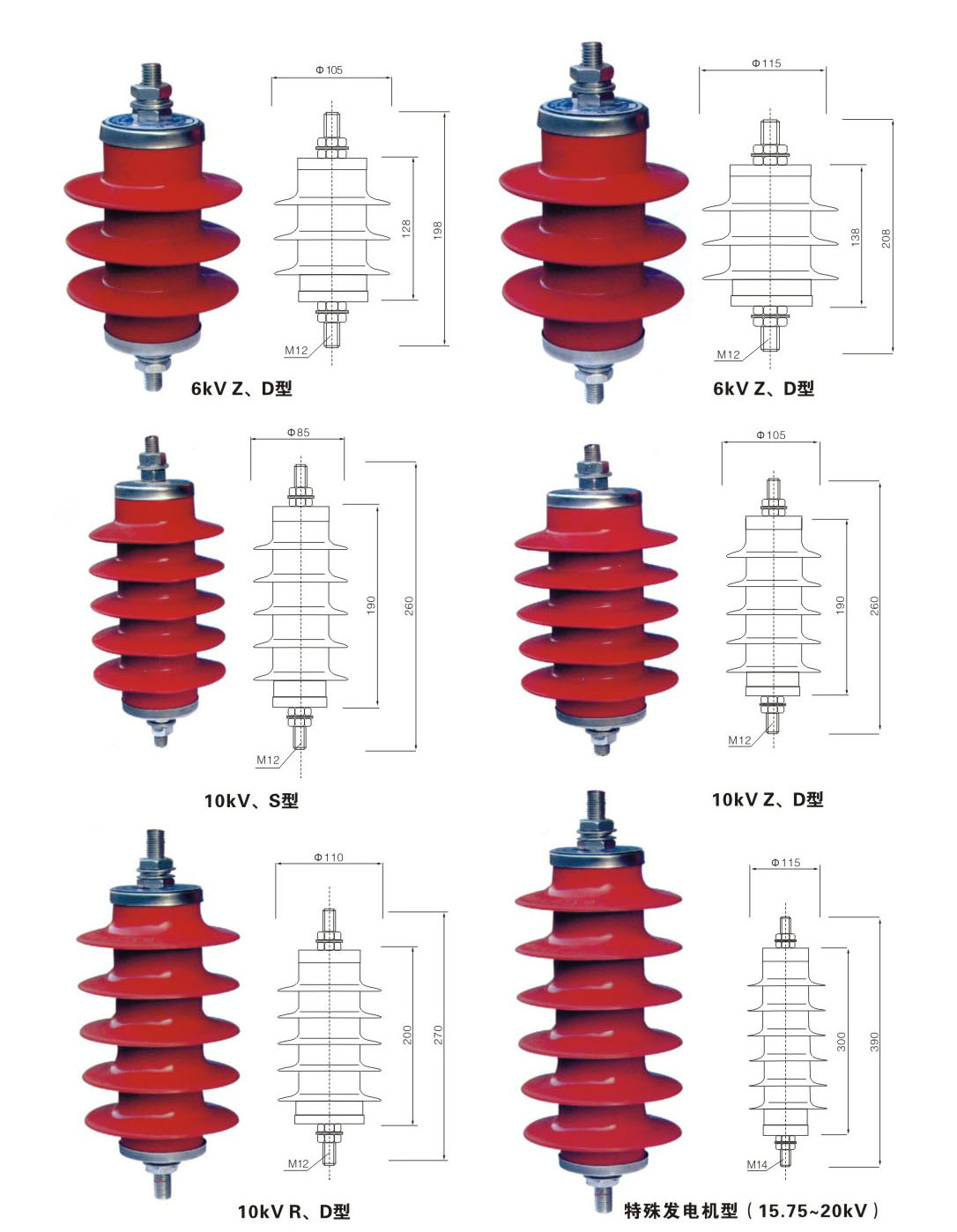 Φ105
128
198
M12
6kV Z、D型

Φ115
138
208
M12
6kV Z、D型

Φ85
190
260
M12
10kV、S型

Φ105
190
260
M12
10kV Z、D型

Φ110
200
270
M12
10kV R、D型

Φ115
300
390
M14
特殊发电机型（15.75~20kV）